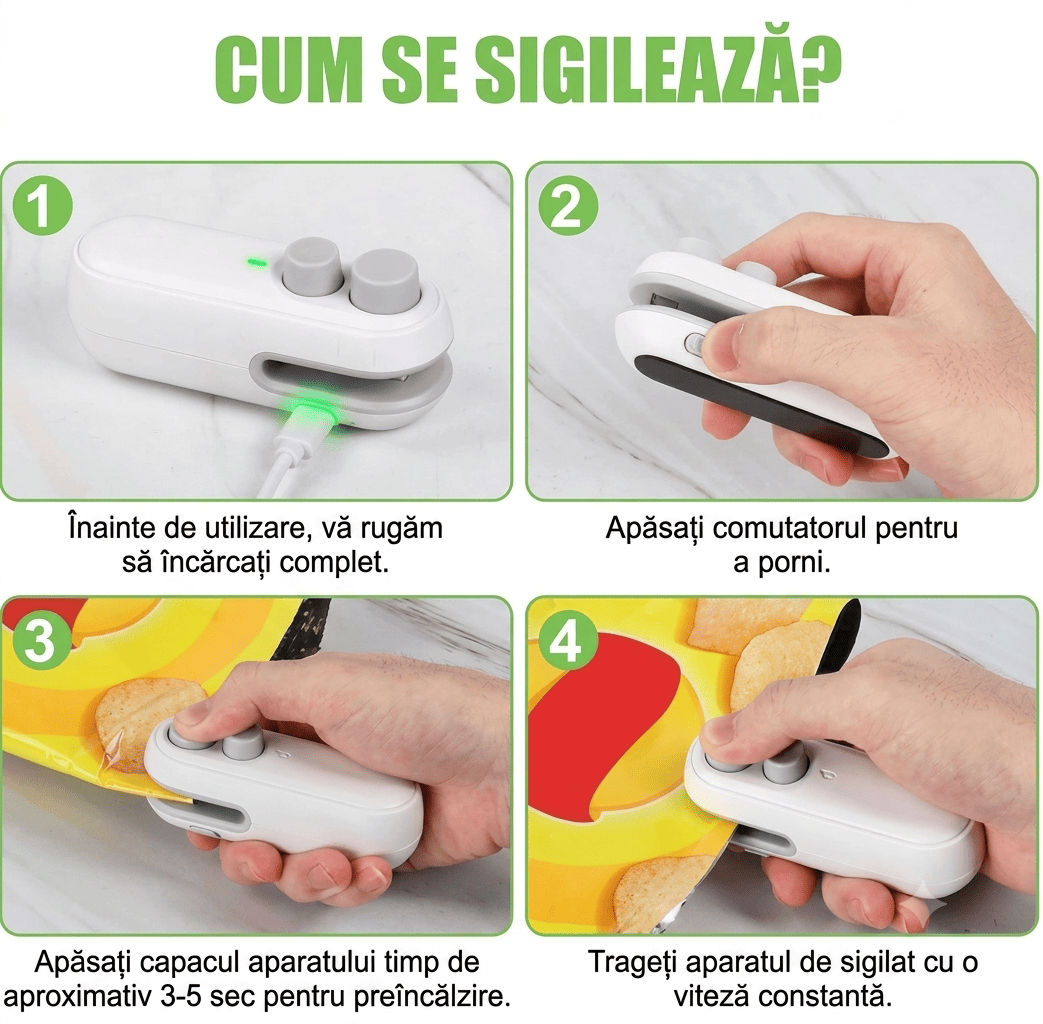 CUM SE SIGILEAZĂ?

1

Înainte de utilizare, vă rugăm să încărcați complet.

2

Apăsați comutatorul pentru a porni.

3

Apăsați capacul aparatului timp de aproximativ 3-5 sec pentru preîncălzire.

4

Trageți aparatul de sigilat cu o viteză constantă.